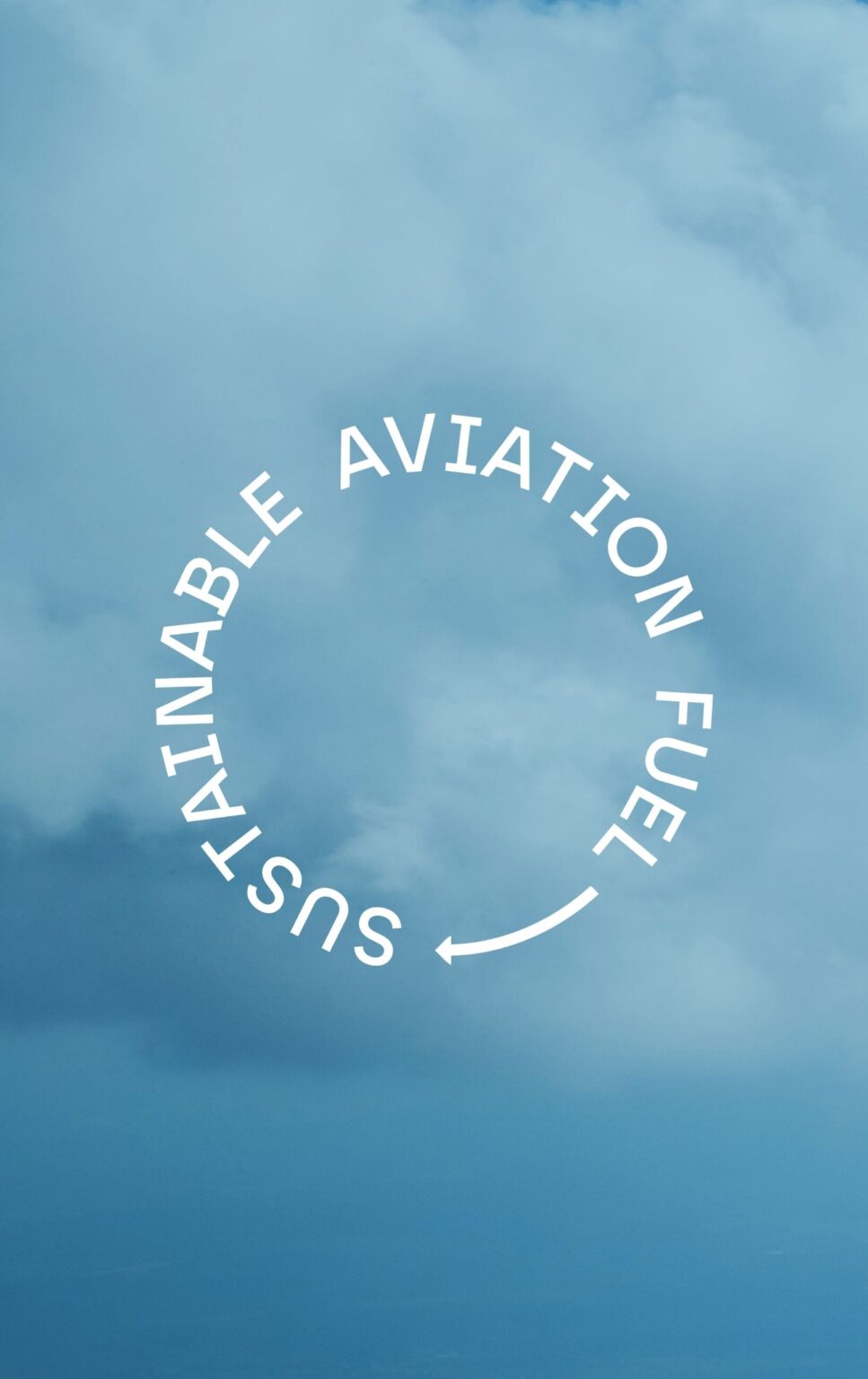 SUSTAINABLE AVIATION FUEL